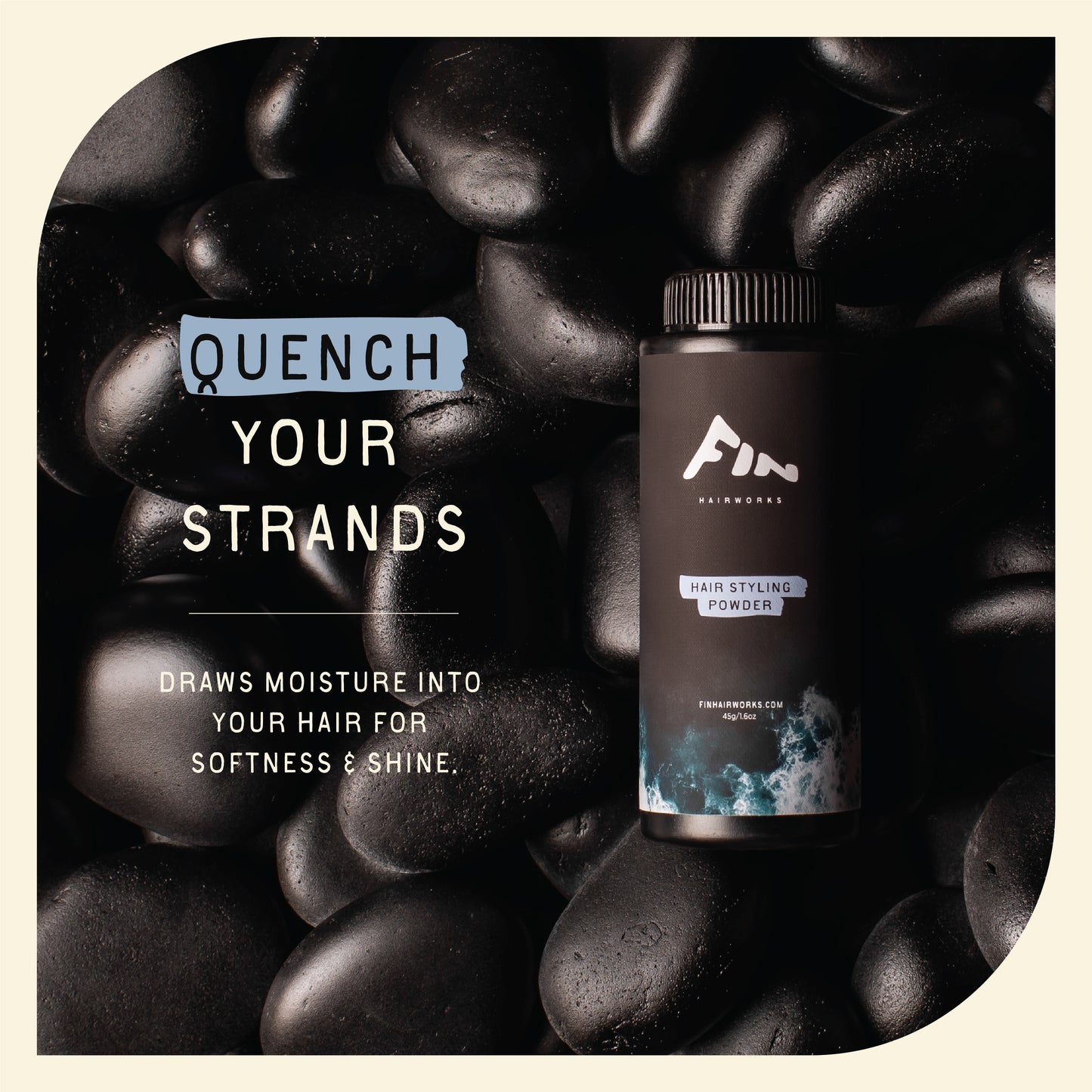 QUENCH YOUR STRANDS

DRAWS MOISTURE INTO YOUR HAIR FOR SOFTNESS & SHINE.

FIN

HAIRWORKS

HAIR STYLING POWDER

FINHAIRWORKS.COM
45g/1.6oz