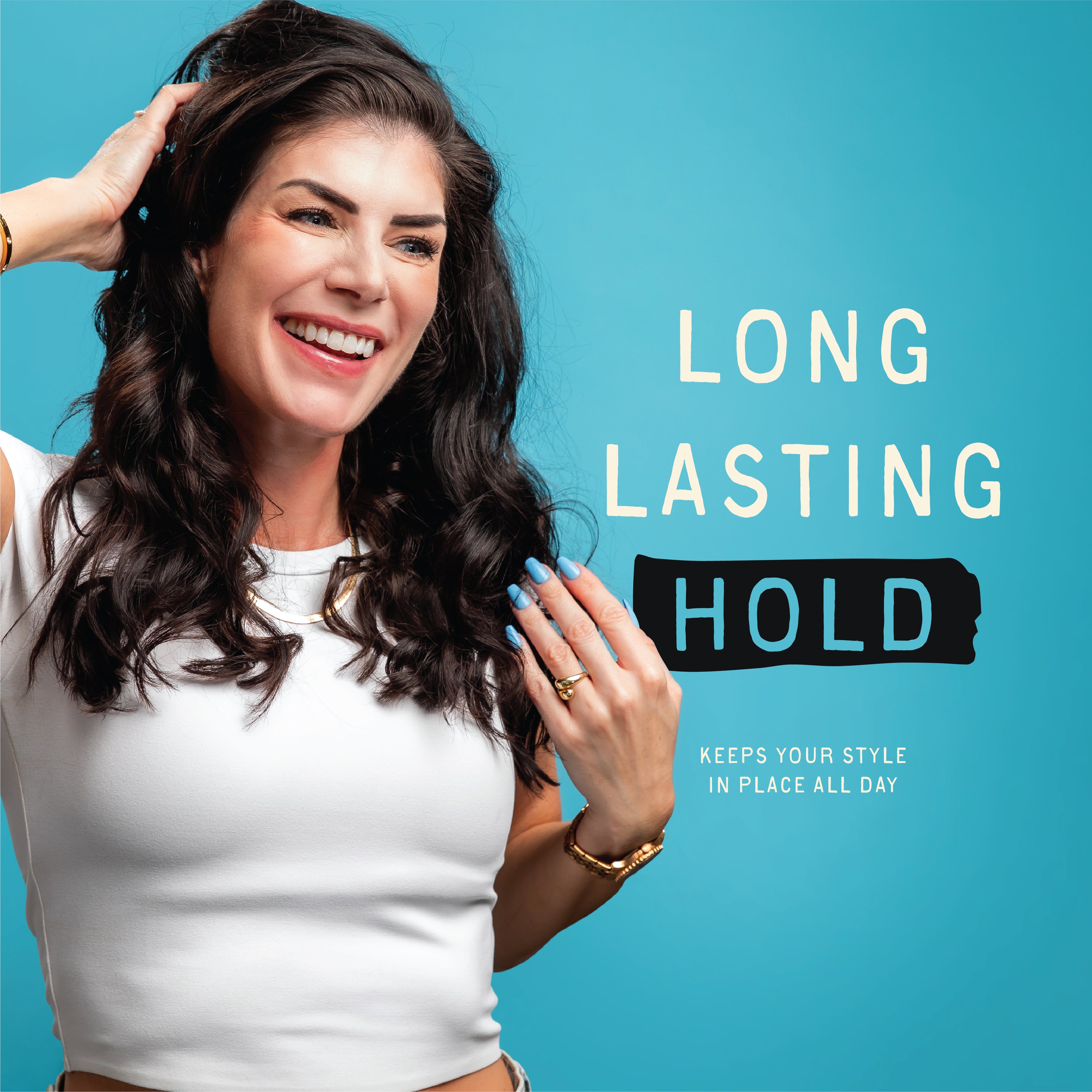 LONG
LASTING
HOLD

KEEPS YOUR STYLE
IN PLACE ALL DAY