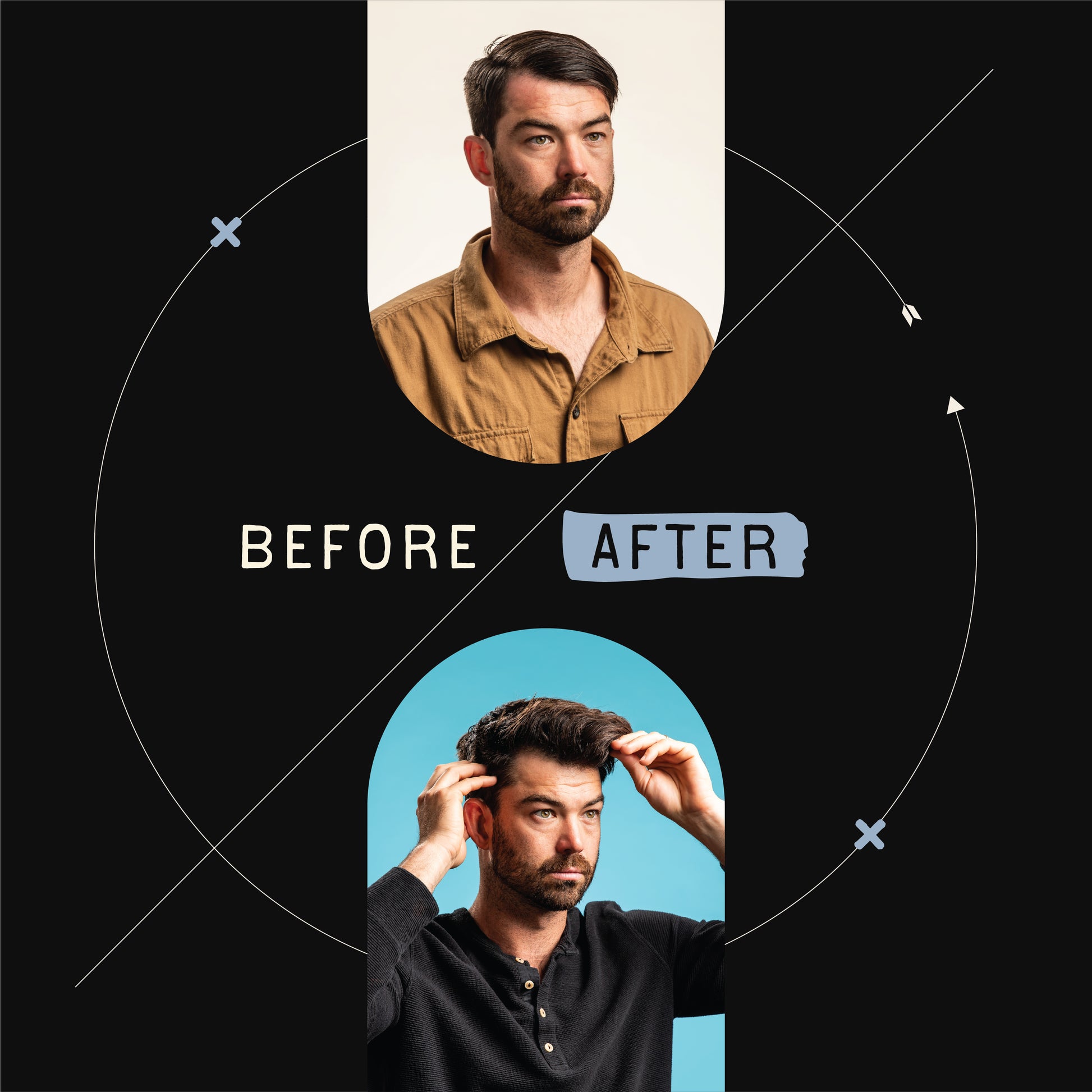 BEFORE AFTER